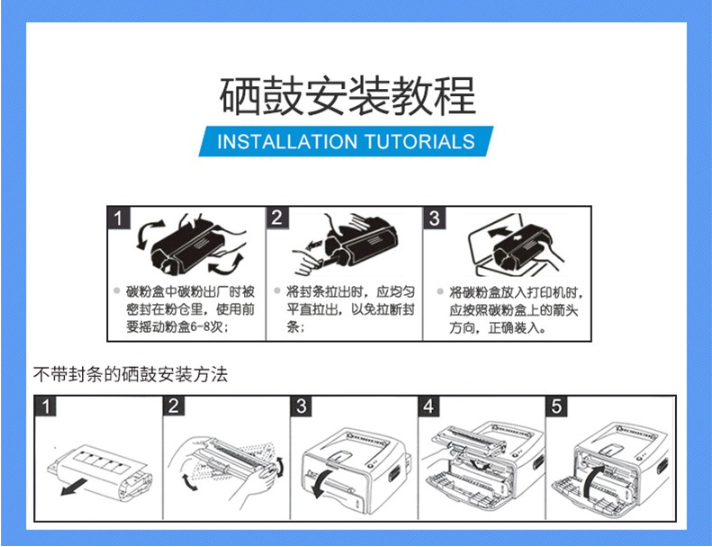 硒鼓安装教程

INSTALLATION TUTORIALS

1

碳粉盒中碳粉出厂时被密封在粉仓里，使用前要摇动粉盒6-8次；

2

将封条拉出时，应均匀平直拉出，以免拉断封条；

3

将碳粉盒放入打印机时，应按照碳粉盒上的箭头方向，正确装入。

不带封条的硒鼓安装方法

1

2

3

4

5